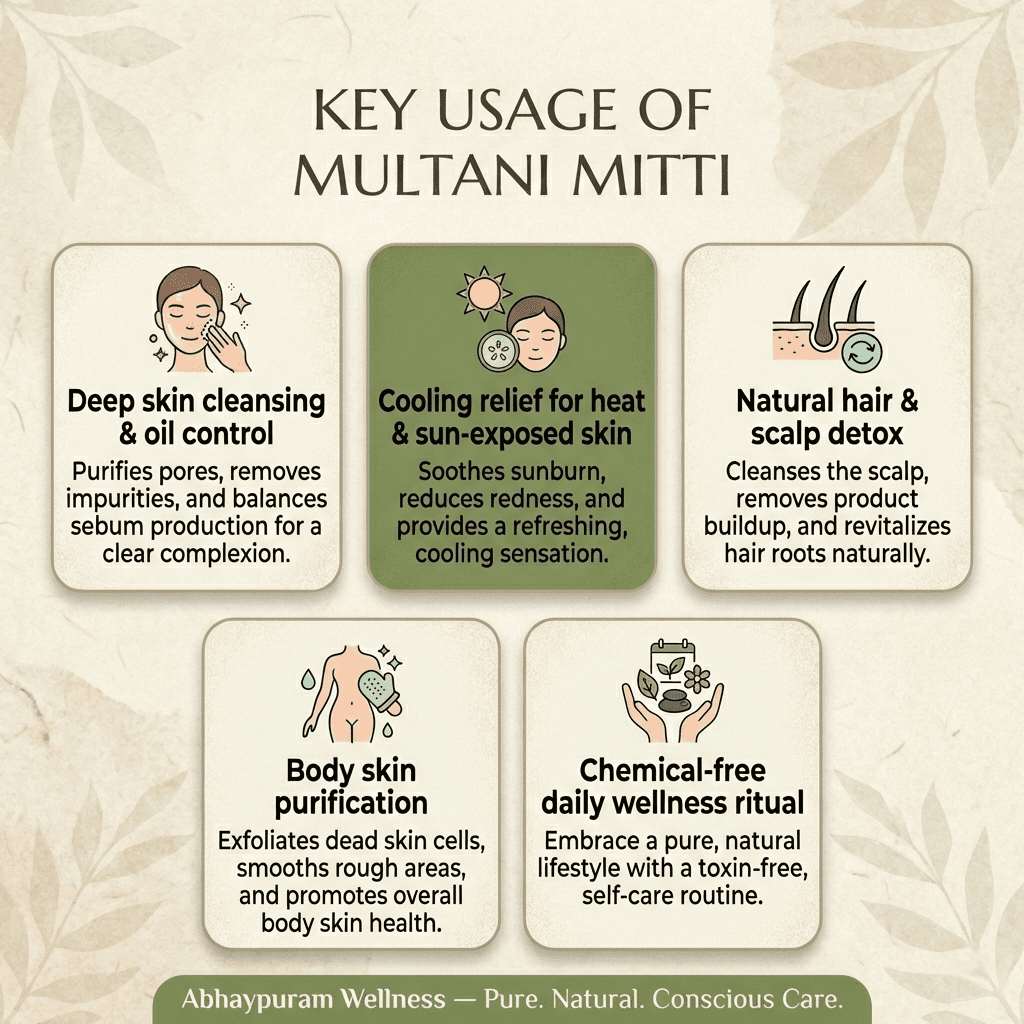 KEY USAGE OF MULTANI MITTI

Deep skin cleansing & oil control

Purifies pores, removes impurities, and balances sebum production for a clear complexion.

Cooling relief for heat & sun-exposed skin

Soothes sunburn, reduces redness, and provides a refreshing, cooling sensation.

Natural hair & scalp detox

Cleanses the scalp, removes product buildup, and revitalizes hair roots naturally.

Body skin purification

Exfoliates dead skin cells, smooths rough areas, and promotes overall body skin health.

Chemical-free daily wellness ritual

Embrace a pure, natural lifestyle with a toxin-free, self-care routine.

Abhaypuram Wellness — Pure. Natural. Conscious Care.